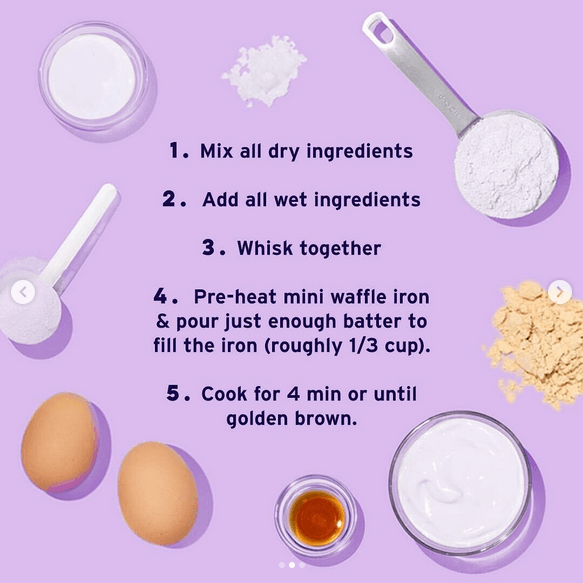 1. Mix all dry ingredients

2. Add all wet ingredients

3. Whisk together

4. Pre-heat mini waffle iron & pour just enough batter to fill the iron (roughly 1/3 cup).

5. Cook for 4 min or until golden brown.